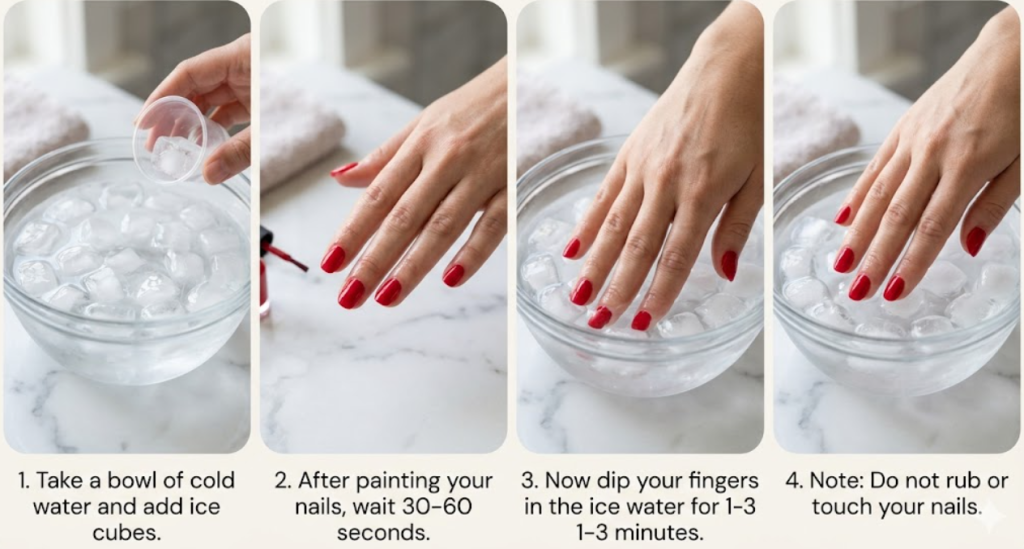 1. Take a bowl of cold water and add ice cubes.

2. After painting your nails, wait 30-60 seconds.

3. Now dip your fingers in the ice water for 1-3 1-3 minutes.

4. Note: Do not rub or touch your nails.